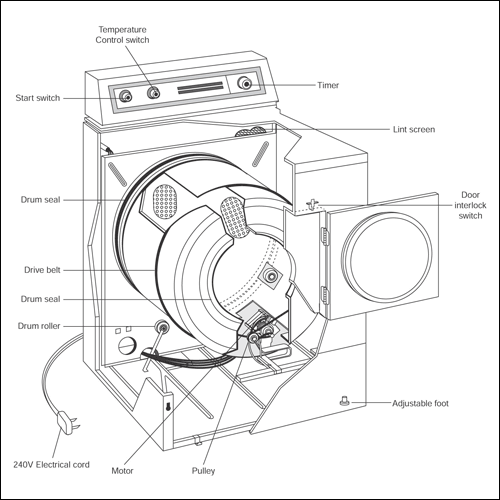 Temperature Control switch
Start switch
Timer
Lint screen
Drum seal
Door interlock switch
Drive belt
Drum seal
Drum roller
Adjustable foot
240V Electrical cord
Motor
Pulley